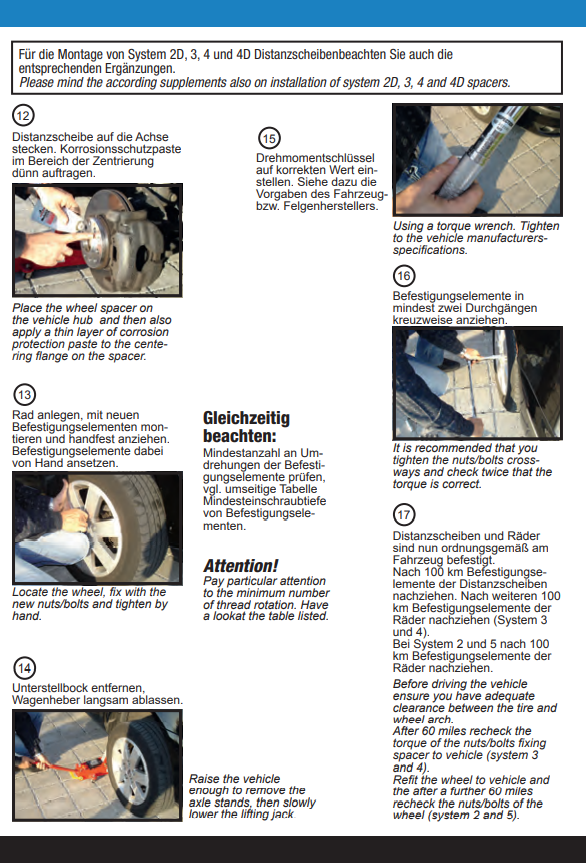 Für die Montage von System 2D, 3, 4 und 4D Distanzscheibenbeachten Sie auch die entsprechenden Ergänzungen.
Please mind the according supplements also on installation of system 2D, 3, 4 and 4D spacers.

12

Distanzscheibe auf die Achse stecken. Korrosionsschutzpaste im Bereich der Zentrierung dünn auftragen.

Place the wheel spacer on the vehicle hub and then also apply a thin layer of corrosion protection paste to the centering flange on the spacer.

13

Rad anlegen, mit neuen Befestigungselementen montieren und handfest anziehen. Befestigungselemente dabei von Hand ansetzen.

Locate the wheel, fix with the new nuts/bolts and tighten by hand.

14

Unterstellbock entfernen, Wagenheber langsam ablassen.

Raise the vehicle enough to remove the axle stands, then slowly lower the lifting jack

15

Drehmomentschlüssel auf korrekten Wert einstellen. Siehe dazu die Vorgaben des Fahrzeug- bzw. Felgenherstellers.

Gleichzeitig beachten:
Mindestanzahl an Umdrehungen der Befestigungselemente prüfen, vgl. umseitige Tabelle Mindesteinschraubtiefe von Befestigungselementen.

Attention!
Pay particular attention to the minimum number of thread rotation. Have a lookat the table listed.

Using a torque wrench. Tighten to the vehicle manufacturers-specifications.

16

Befestigungselemente in mindest zwei Durchgängen kreuzweise anziehen.

It is recommended that you tighten the nuts/bolts crossways and check twice that the torque is correct.

17

Distanzscheiben und Räder sind nun ordnungsgemäß am Fahrzeug befestigt.
Nach 100 km Befestigungselemente der Distanzscheiben nachziehen. Nach weiteren 100 km Befestigungselemente der Räder nachziehen (System 3 und 4).
Bei System 2 und 5 nach 100 km Befestigungselemente der Räder nachziehen.
Before driving the vehicle ensure you have adequate clearance between the tire and wheel arch.
After 60 miles recheck the torque of the nuts/bolts fixing spacer to vehicle (system 3 and 4).
Refit the wheel to vehicle and the after a further 60 miles recheck the nuts/bolts of the wheel (system 2 and 5).