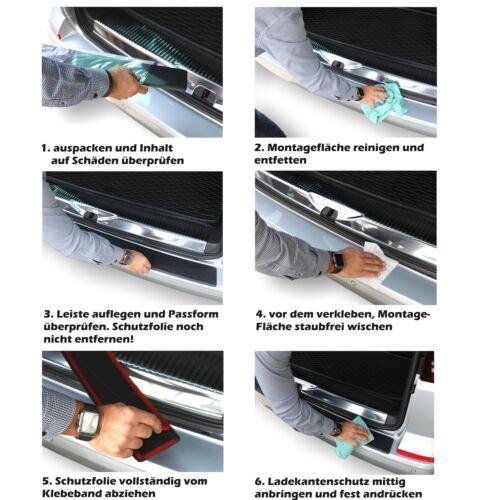 1. auspacken und Inhalt auf Schäden überprüfen

2. Montagefläche reinigen und entfetten

3. Leiste auflegen und Passform überprüfen. Schutzfolie noch nicht entfernen!

4. vor dem verkleben, Montage-Fläche staubfrei wischen

5. Schutzfolie vollständig vom Klebeband abziehen

6. Ladekantenschutz mittig anbringen und fest andrücken